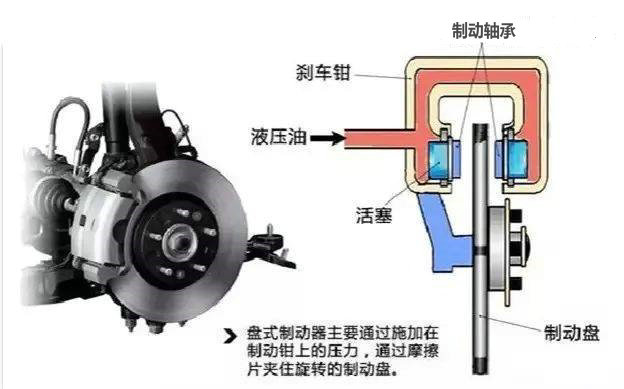 制动轴承

刹车钳

液压油

活塞

制动盘

盘式制动器主要通过施加在制动钳上的压力，通过摩擦片夹住旋转的制动盘。